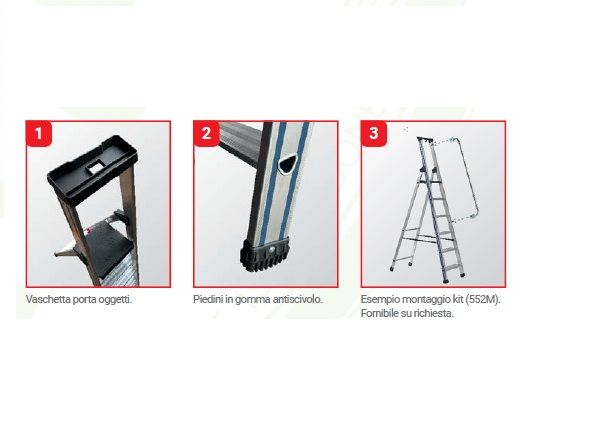 1

Vaschetta porta oggetti.

2

Piedini in gomma antiscivolo.

3

Esempio montaggio kit (552M). Fornibile su richiesta.